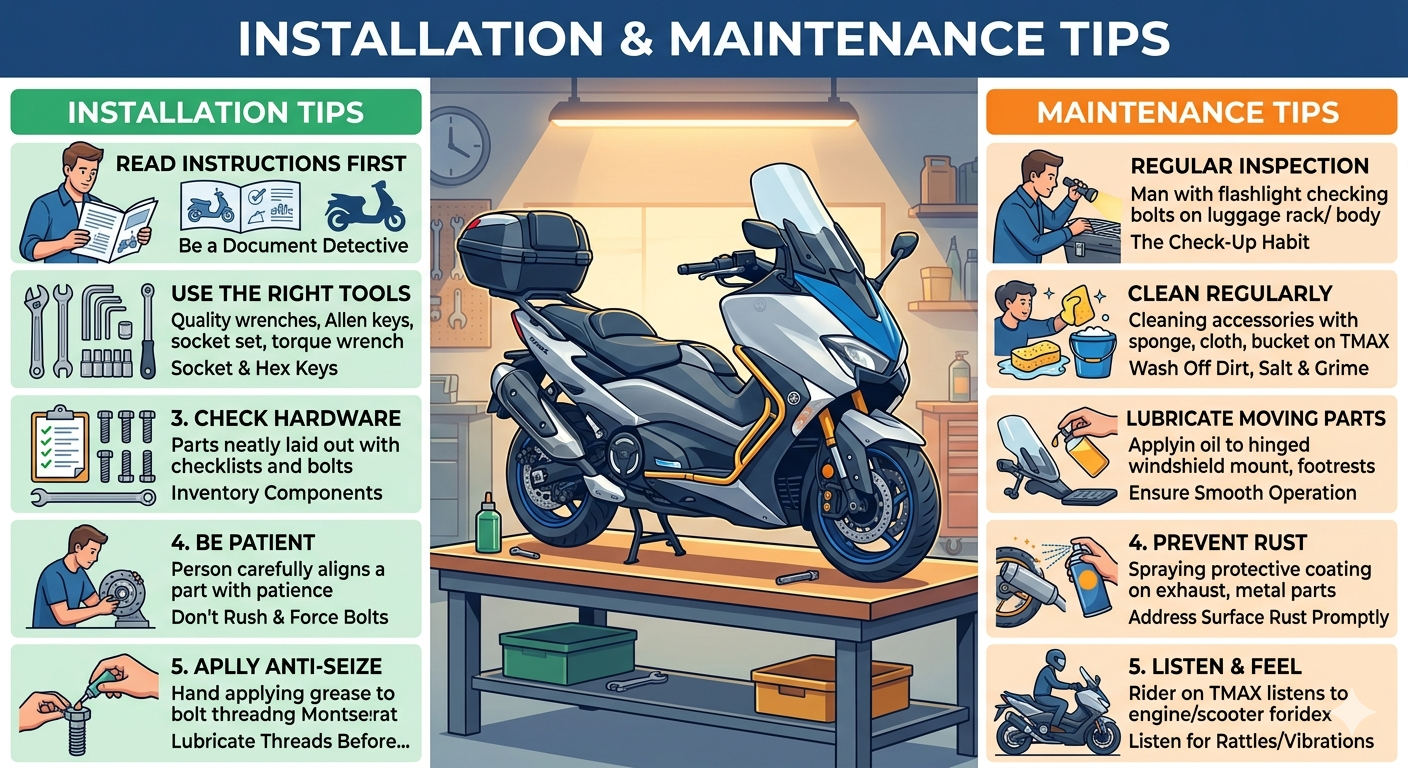 INSTALLATION & MAINTENANCE TIPS

INSTALLATION TIPS

READ INSTRUCTIONS FIRST
Be a Document Detective

USE THE RIGHT TOOLS
Quality wrenches, Allen keys, socket set, torque wrench
Socket & Hex Keys

3. CHECK HARDWARE
Parts neatly laid out with checklists and bolts
Inventory Components

4. BE PATIENT
Person carefully aligns a part with patience
Don't Rush & Force Bolts

5. APLLY ANTI-SEIZE
Hand applying grease to bolt threadng Montserat
Lubricate Threads Before...

TMAX

MAINTENANCE TIPS

REGULAR INSPECTION
Man with flashlight checking bolts on luggage rack/ body
The Check-Up Habit

CLEAN REGULARLY
Cleaning accessories with sponge, cloth, bucket on TMAX
Wash Off Dirt, Salt & Grime

LUBRICATE MOVING PARTS
Applyin oil to hinged windshield mount, footrests
Ensure Smooth Operation

4. PREVENT RUST
Spraying protective coating on exhaust, metal parts
Address Surface Rust Promptly

5. LISTEN & FEEL
Rider on TMAX listens to engine/scooter foridex
Listen for Rattles/Vibrations